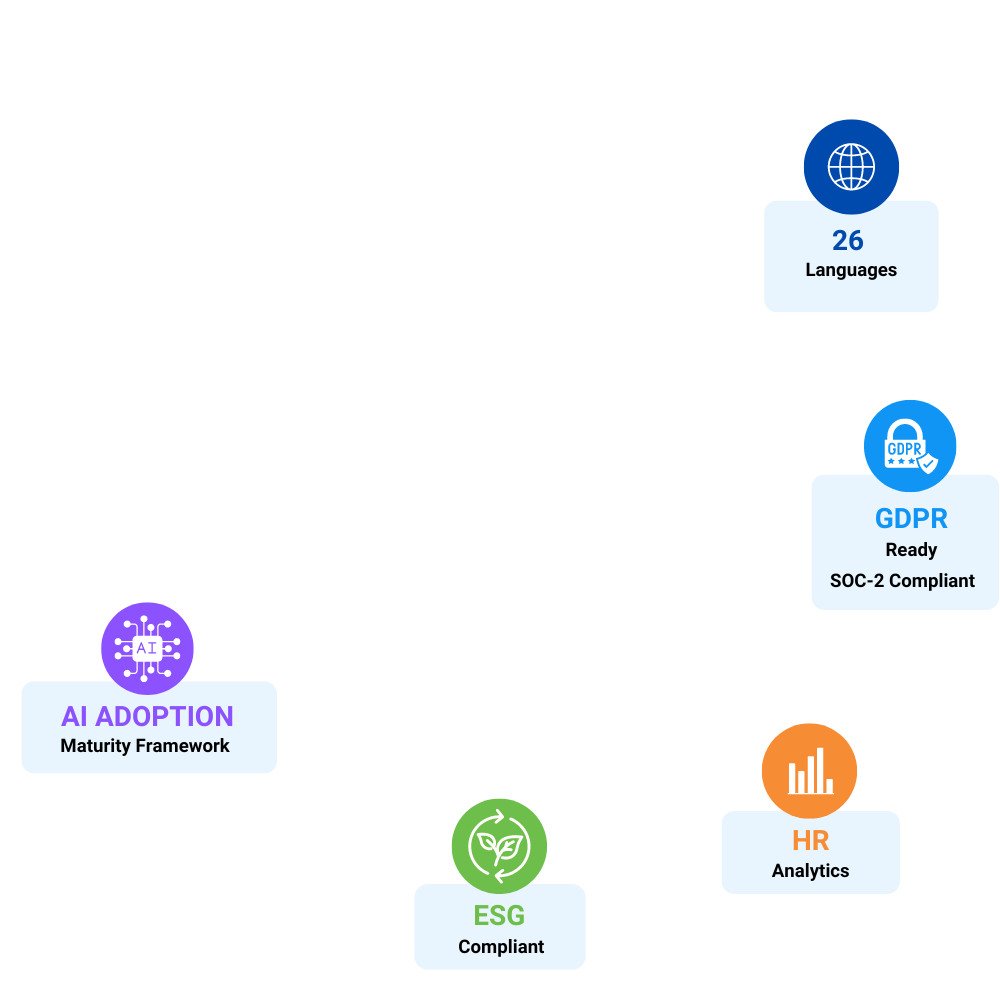 26
Languages

GDPR

GDPR
Ready
SOC-2 Compliant

AI

AI ADOPTION
Maturity Framework

HR
Analytics

ESG
Compliant